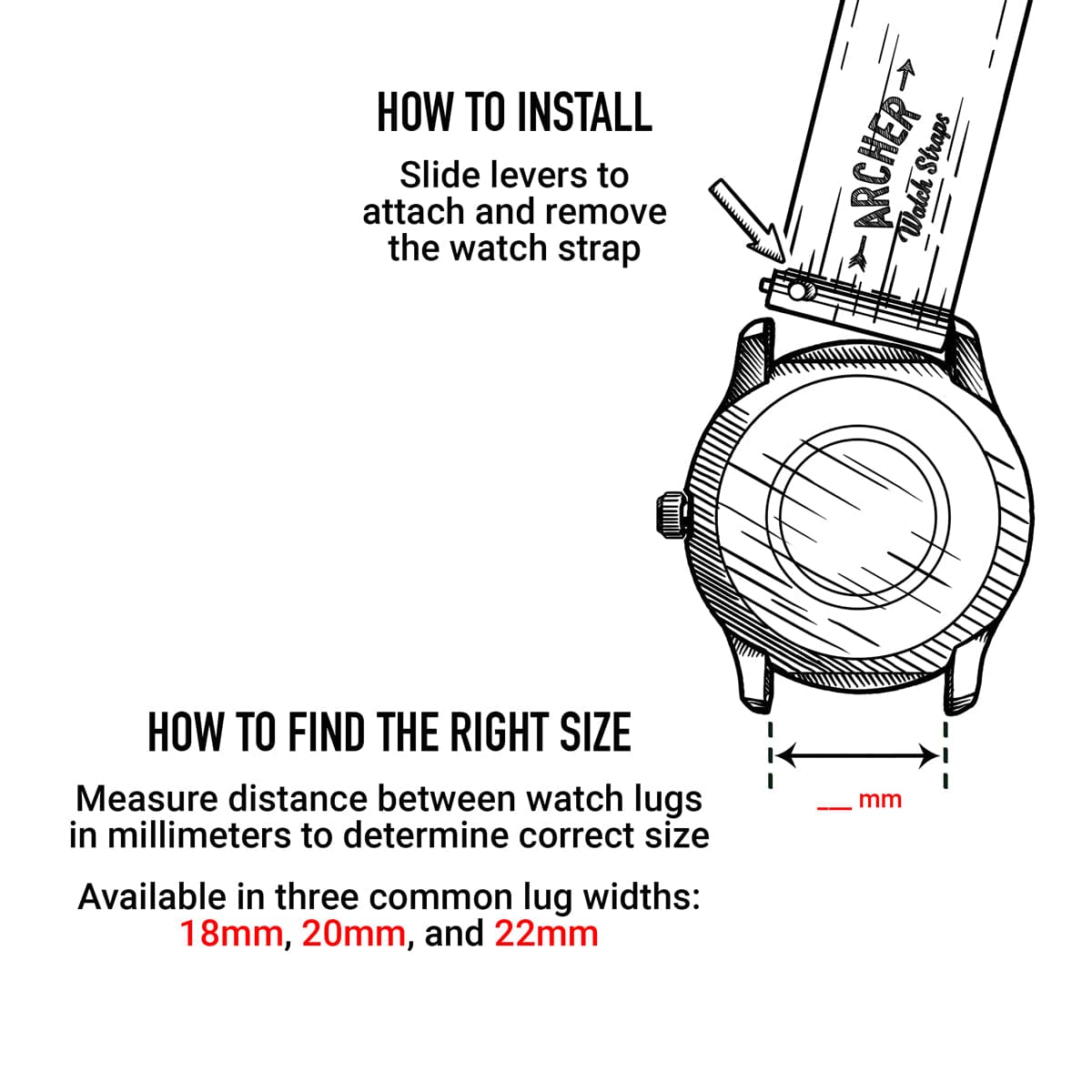 HOW TO INSTALL

Slide levers to attach and remove the watch strap

ARCHER
Watch Straps

HOW TO FIND THE RIGHT SIZE

Measure distance between watch lugs in millimeters to determine correct size

Available in three common lug widths: 18mm, 20mm, and 22mm

__ mm